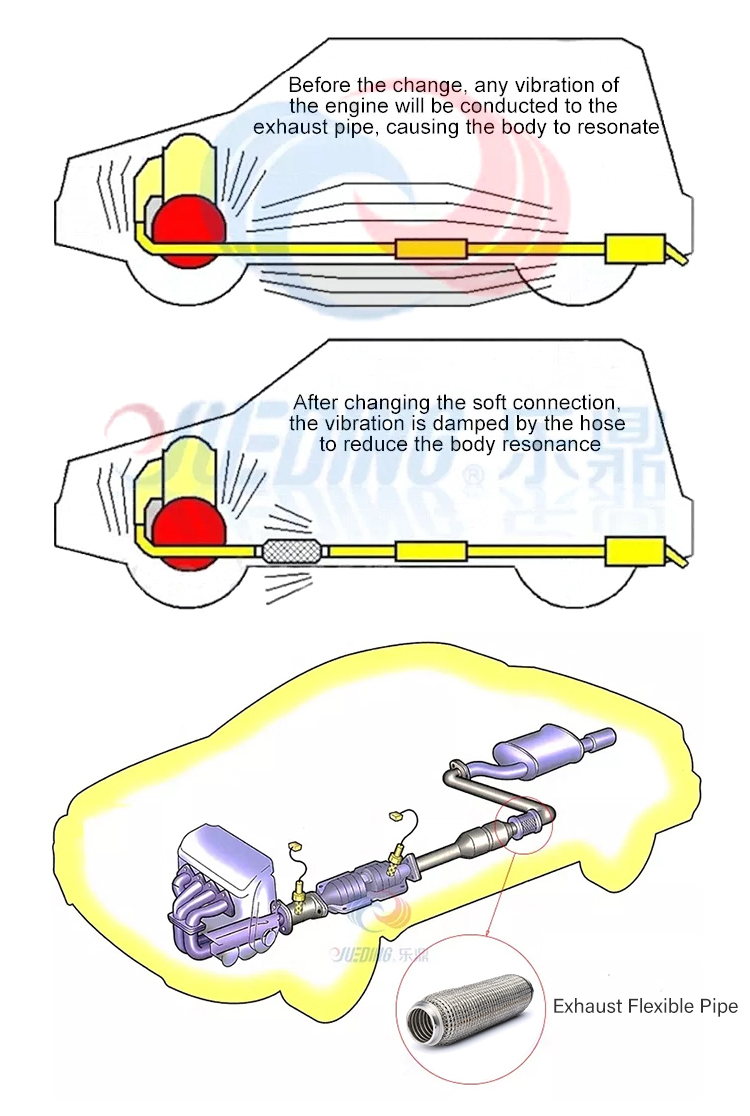 Before the change, any vibration of the engine will be conducted to the exhaust pipe, causing the body to resonate

After changing the soft connection, the vibration is damped by the hose to reduce the body resonance

YUEDING® 乐鼎

YUEDING 乐鼎

Exhaust Flexible Pipe